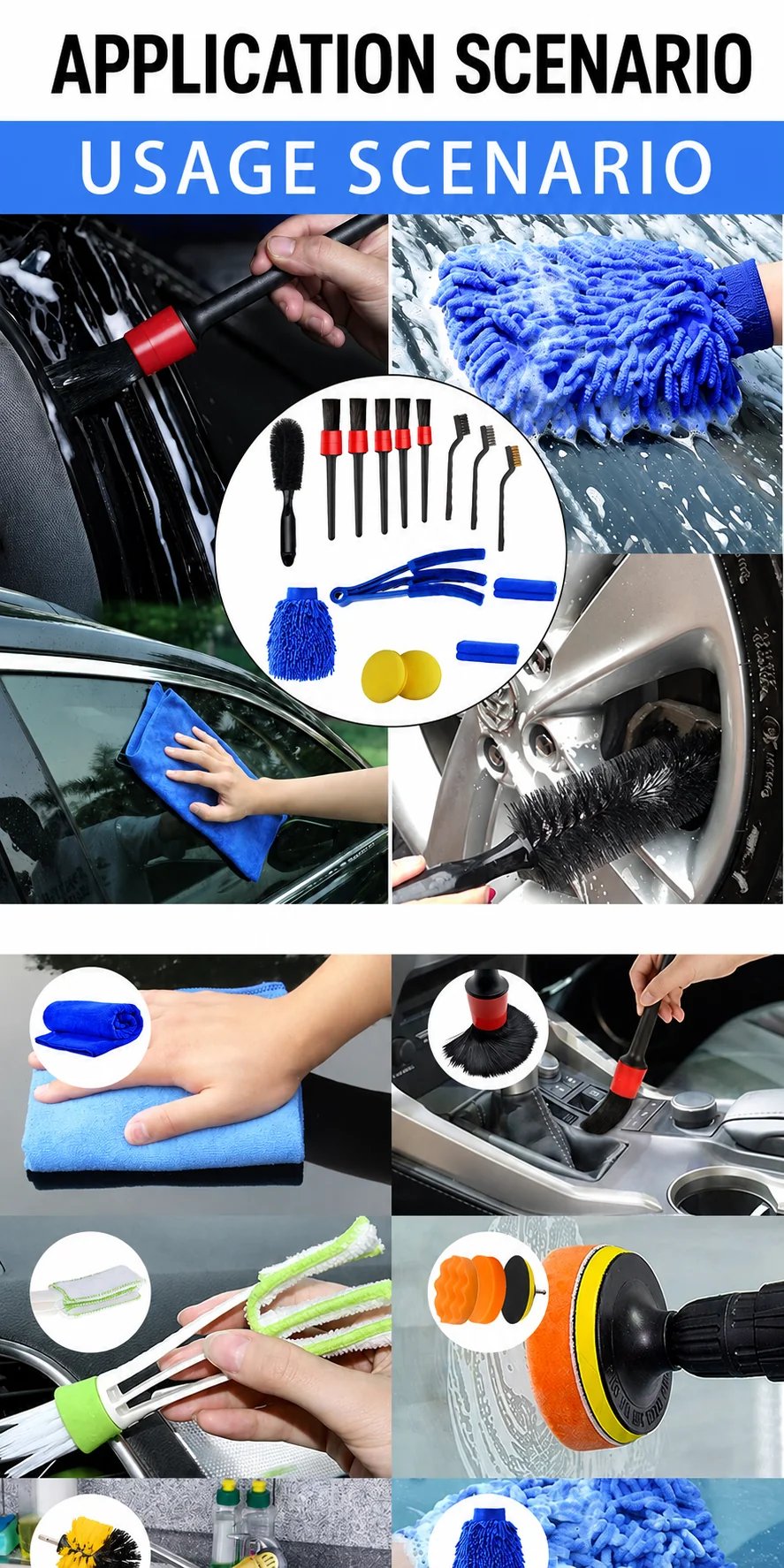 APPLICATION SCENARIO

USAGE SCENARIO